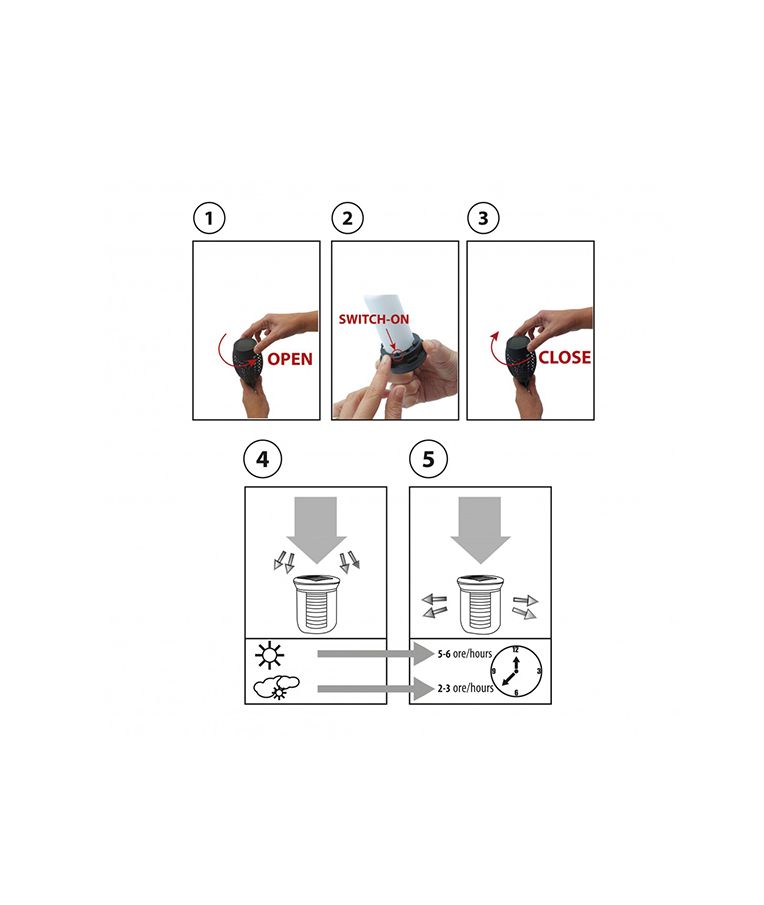 1
OPEN

2
SWITCH-ON

3
CLOSE

4

5

5-6 ore/hours
2-3 ore/hours
12
3
6
9