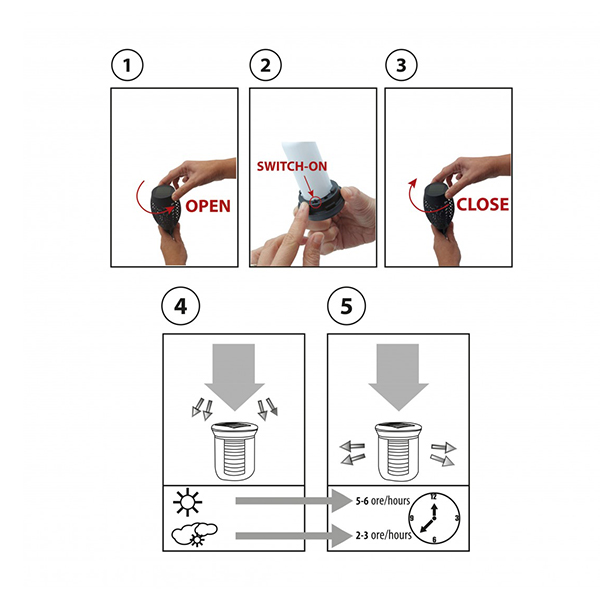 1

OPEN

2

SWITCH-ON

3

CLOSE

4

5

5-6 ore/hours

2-3 ore/hours

12
3
6
9